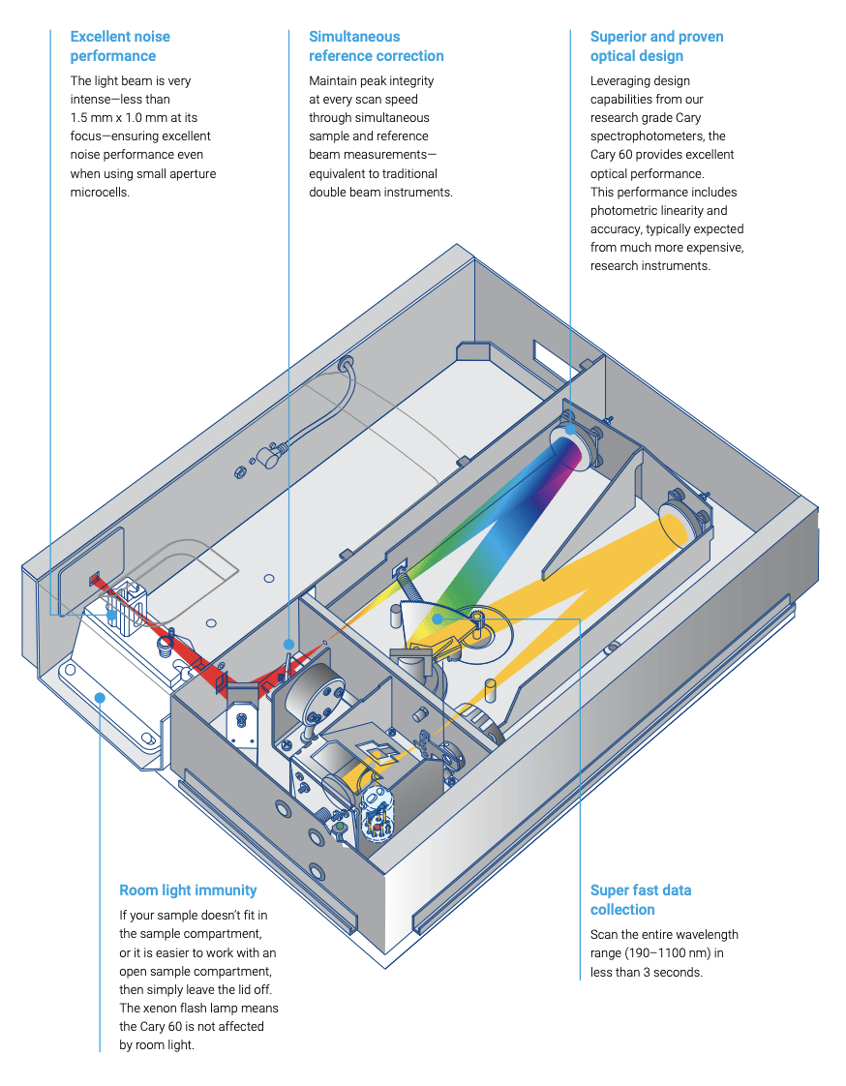 Excellent noise performance

The light beam is very intense—less than 1.5 mm x 1.0 mm at its focus—ensuring excellent noise performance even when using small aperture microcells.

Simultaneous reference correction

Maintain peak integrity at every scan speed through simultaneous sample and reference beam measurements—equivalent to traditional double beam instruments.

Superior and proven optical design

Leveraging design capabilities from our research grade Cary spectrophotometers, the Cary 60 provides excellent optical performance. This performance includes photometric linearity and accuracy, typically expected from much more expensive, research instruments.

Room light immunity

If your sample doesn't fit in the sample compartment, or it is easier to work with an open sample compartment, then simply leave the lid off. The xenon flash lamp means the Cary 60 is not affected by room light.

Super fast data collection

Scan the entire wavelength range (190–1100 nm) in less than 3 seconds.