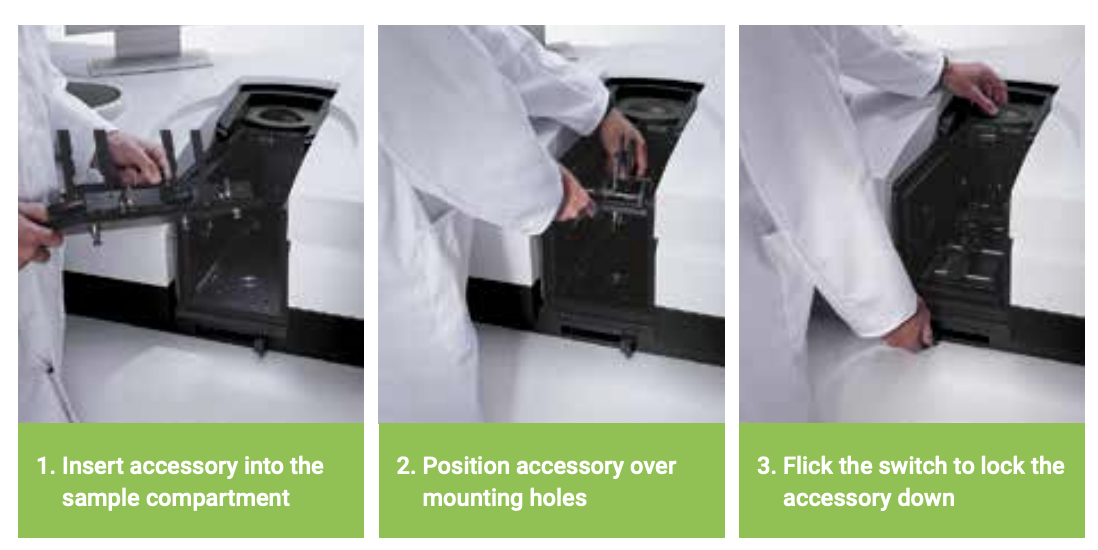 1. Insert accessory into the sample compartment

2. Position accessory over mounting holes

3. Flick the switch to lock the accessory down