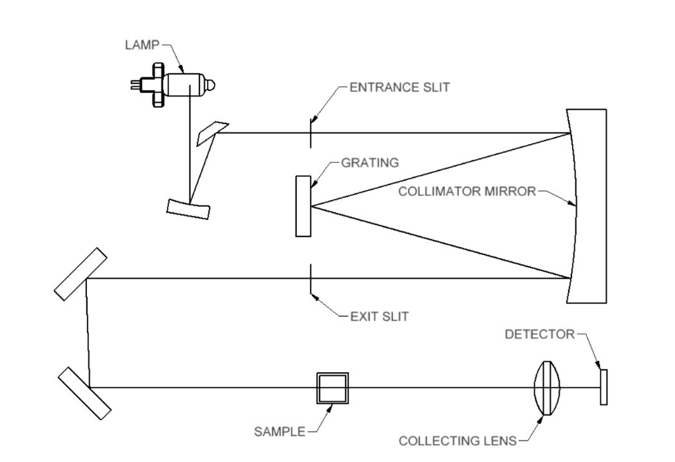 LAMP
ENTRANCE SLIT
GRATING
COLLIMATOR MIRROR
EXIT SLIT
DETECTOR
SAMPLE
COLLECTING LENS