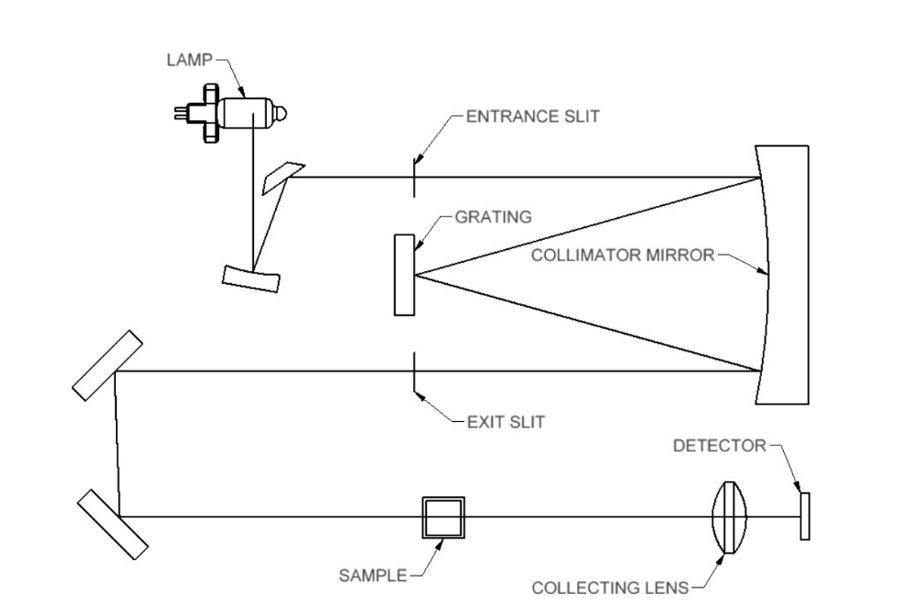 LAMP
ENTRANCE SLIT
GRATING
COLLIMATOR MIRROR
EXIT SLIT
DETECTOR
SAMPLE
COLLECTING LENS